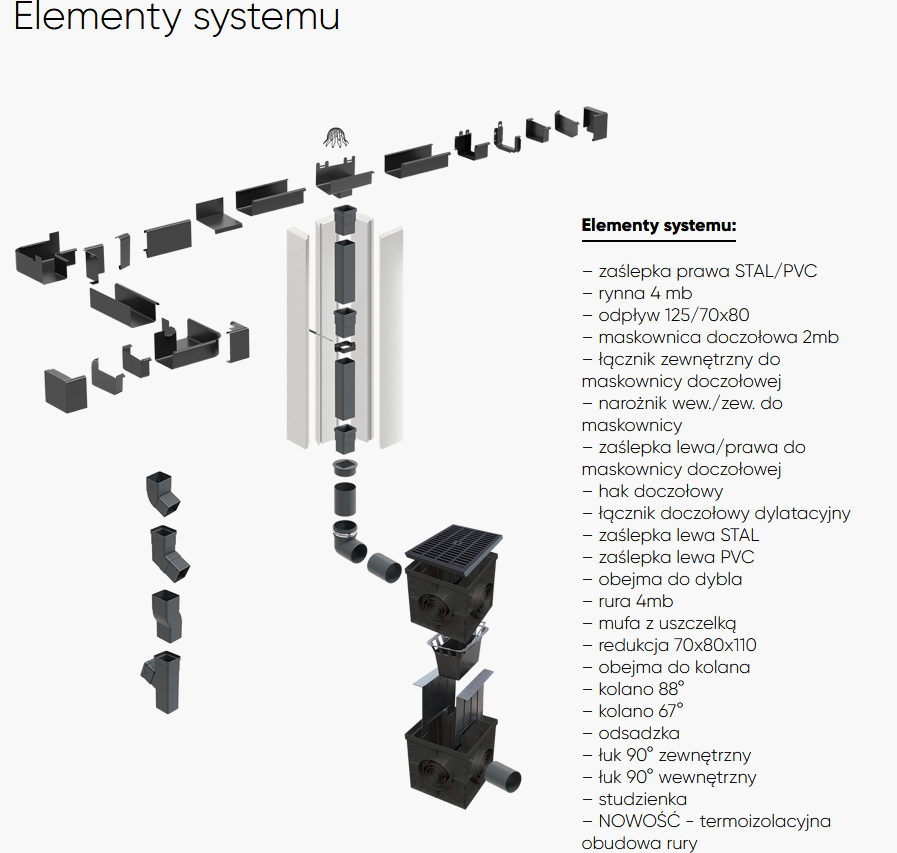 Elementy systemu

Elementy systemu:

– zaślepka prawa STAL/PVC
– rynna 4 mb
– odpływ 125/70x80
– maskownica doczołowa 2mb
– łącznik zewnętrzny do maskownicy doczołowej
– narożnik wew./zew. do maskownicy
– zaślepka lewa/prawa do maskownicy doczołowej
– hak doczołowy
– łącznik doczołowy dylatacyjny
– zaślepka lewa STAL
– zaślepka lewa PVC
– obejma do dybla
– rura 4mb
– mufa z uszczelką
– redukcja 70x80x110
– obejma do kolana
– kolano 88°
– kolano 67°
– odsadzka
– łuk 90° zewnętrzny
– łuk 90° wewnętrzny
– studzienka
– NOWOŚĆ - termoizolacyjna obudowa rury